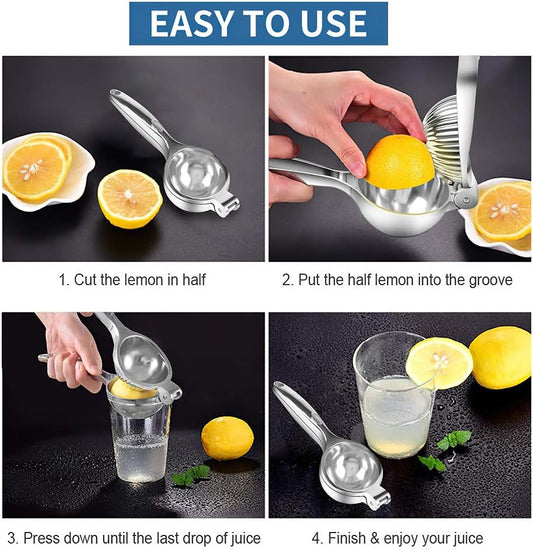 EASY TO USE

1. Cut the lemon in half

2. Put the half lemon into the groove

3. Press down until the last drop of juice

4. Finish & enjoy your juice